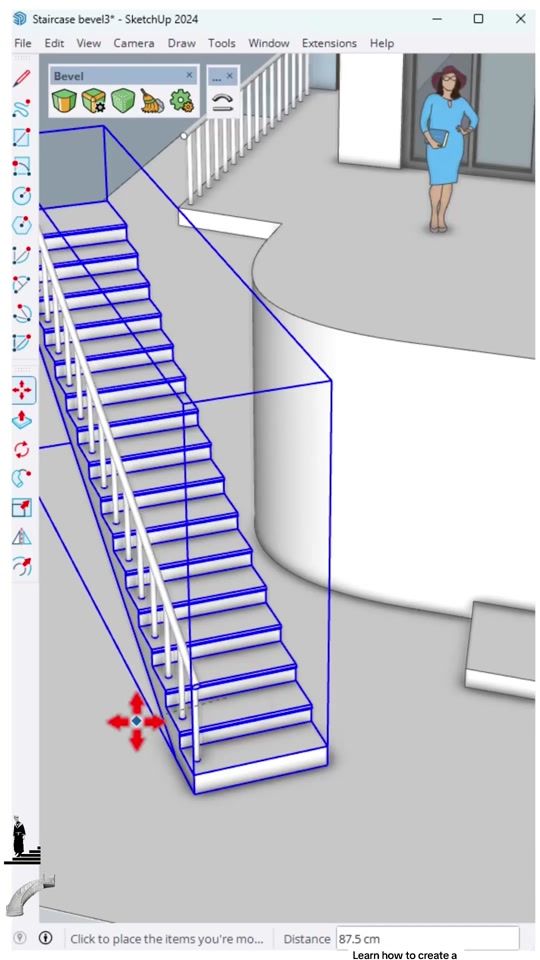 Staircase bevel3* - SketchUp 2024

File Edit View Camera Draw Tools Window Extensions Help

Bevel

...

Click to place the items you're mo...

Distance 87.5 cm

Learn how to create a